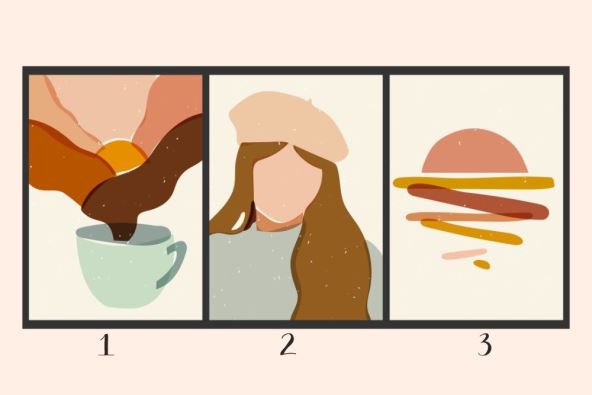 1

2

3