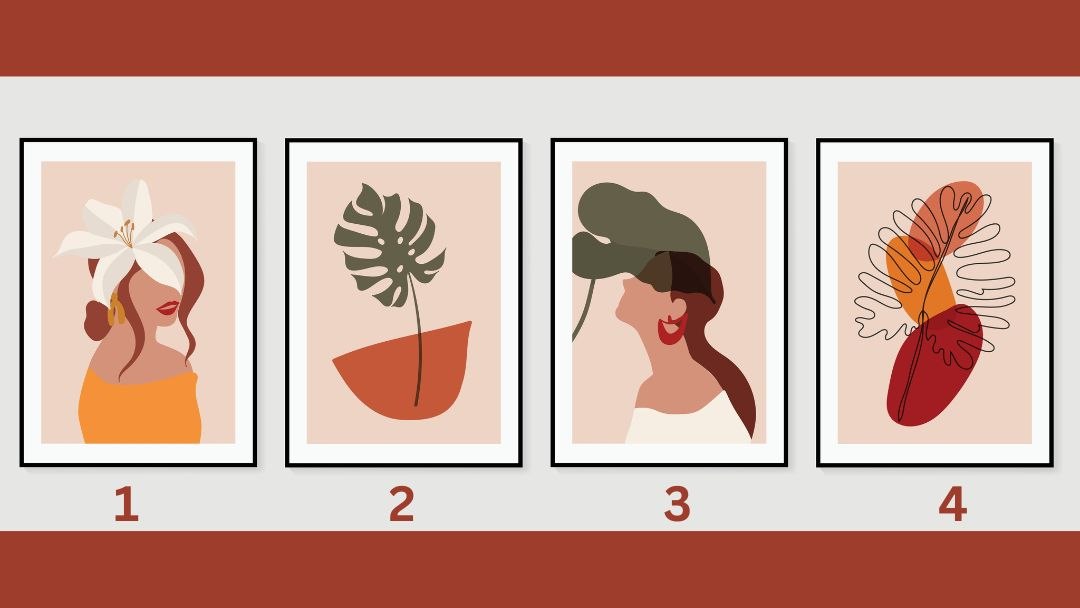 1 2 3 4