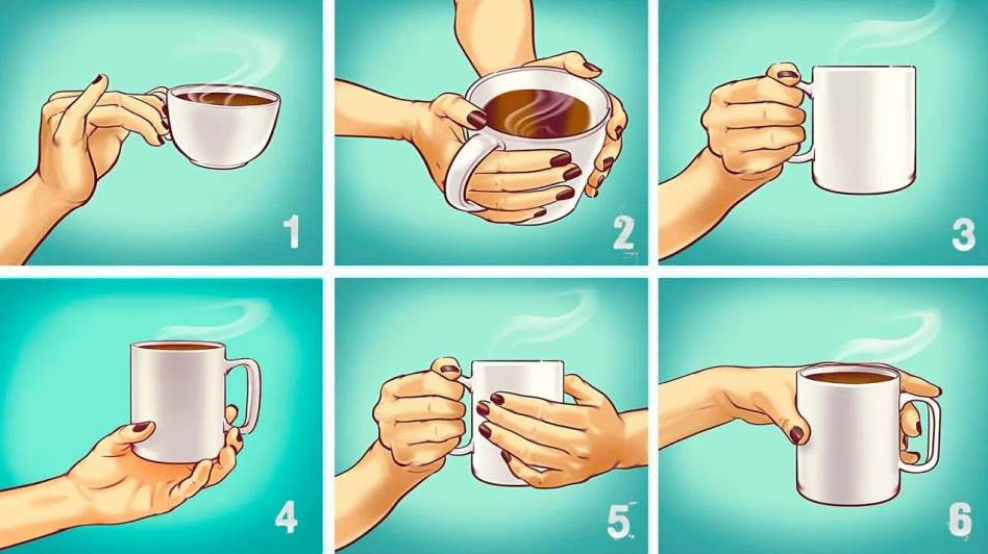 1

2

3

4

5

6